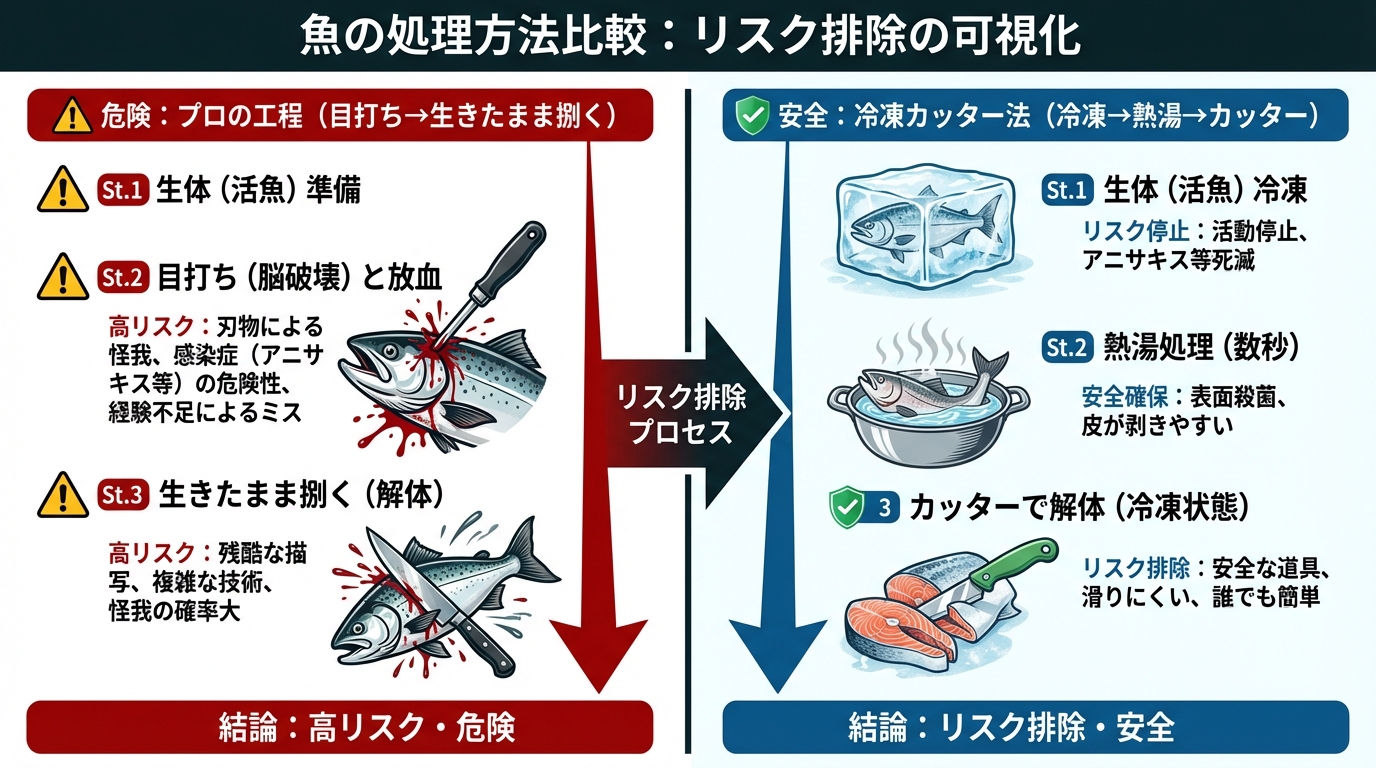 魚の処理方法比較：リスク排除の可視化

危険：プロの工程（目打ち→生きたまま捌く）

St.1 生体（活魚）準備

St.2 目打ち（脳破壊）と放血

高リスク：刃物による怪我、感染症（アニサキス等）の危険性、経験不足によるミス

St.3 生きたまま捌く（解体）

高リスク：残酷な描写、複雑な技術、怪我の確率大

結論：高リスク・危険

リスク排除プロセス

安全：冷凍カッター法（冷凍→熱湯→カッター）

St.1 生体（活魚）冷凍

リスク停止：活動停止、アニサキス等死滅

St.2 熱湯処理（数秒）

安全確保：表面殺菌、皮が剥きやすい

3 カッターで解体（冷凍状態）

リスク排除：安全な道具、滑りにくい、誰でも簡単

結論：リスク排除・安全